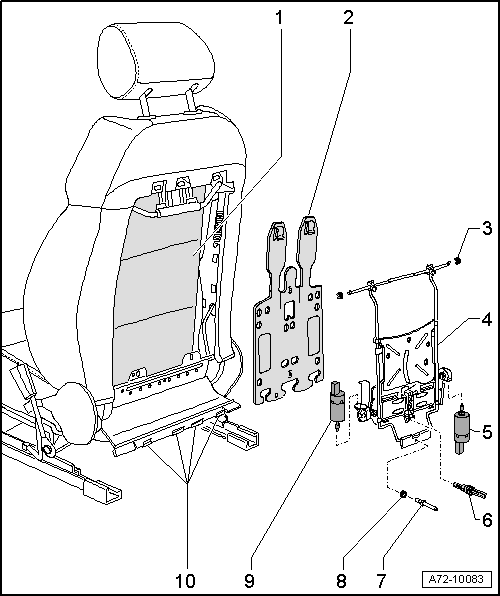 1
2
3
4
5
6
10
9
8
7
A72-10083