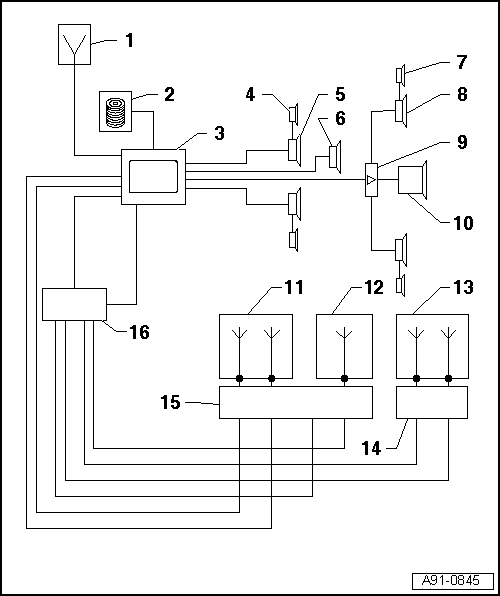 1
2
3
4
5
6
7
8
9
10
11
12
13
16
15
14
A91-0845