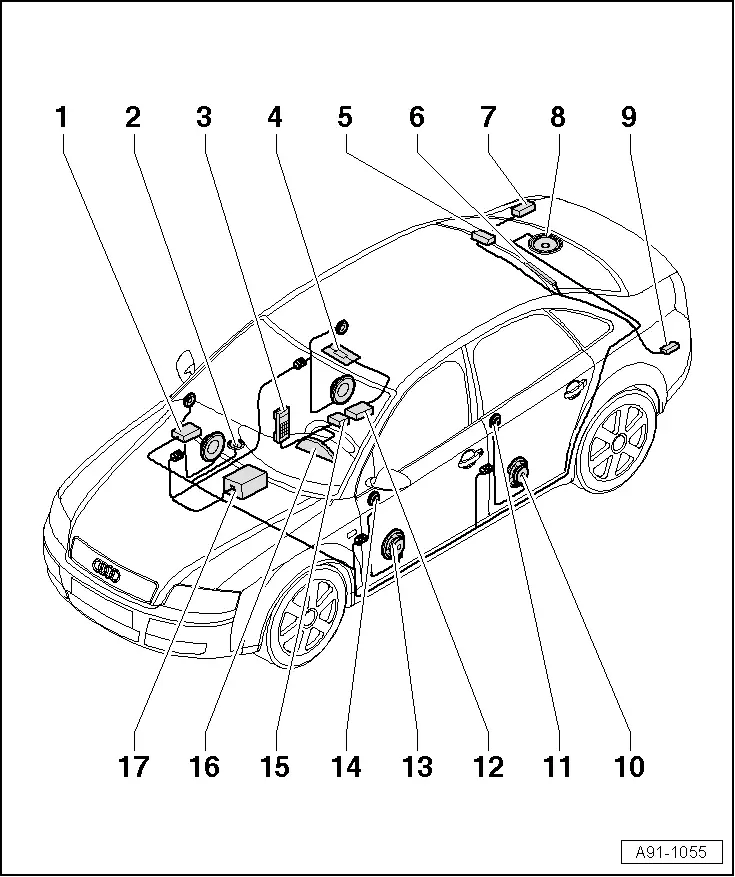 1 2 3 4 5 6 7 8 9

17 16 15 14 13 12 11 10

A91-1055