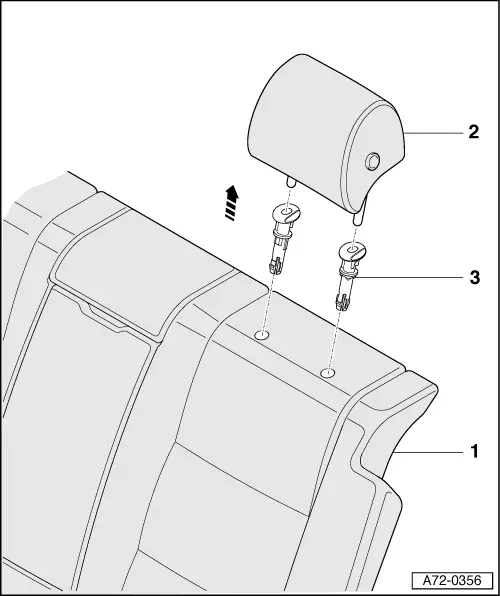 2

3

1

A72-0356