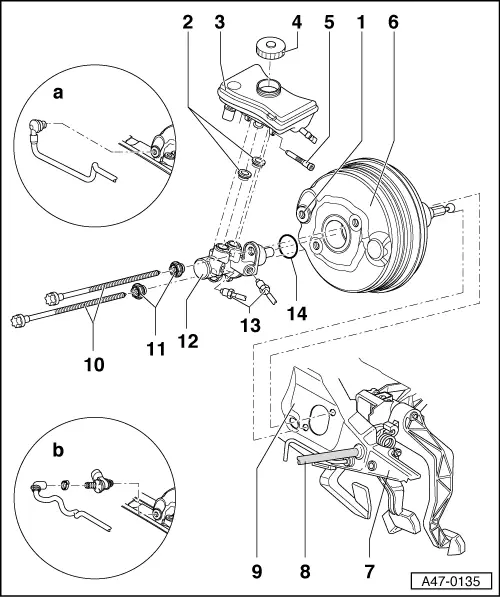 2 3 4 5 1 6

a

14
13
12
11
10

b

9 8 7

A47-0135