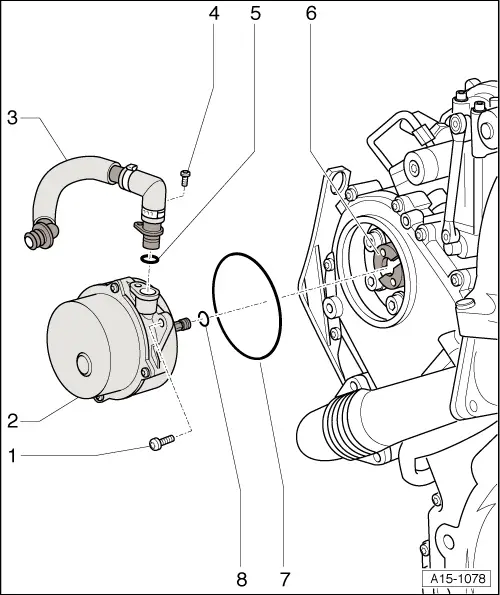 4
5
6
3
2
1
8
7
A15-1078