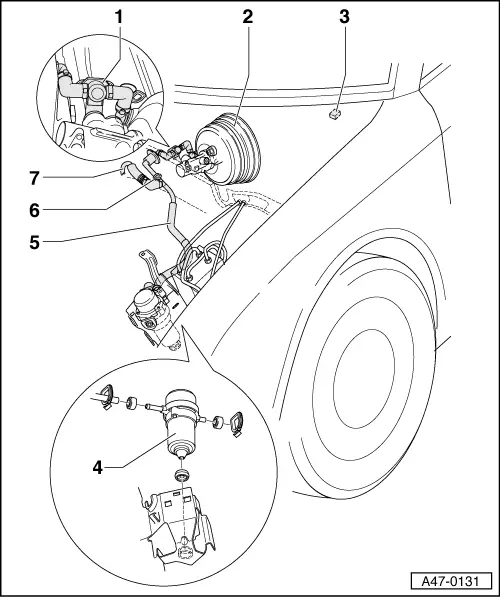 1
2
3
7
6
5
4
A47-0131