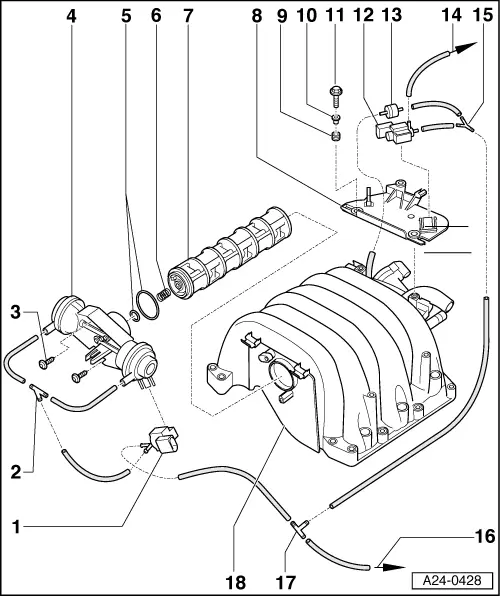 4
5
6
7
8
9
10
11
12
13
14
15
3
2
1
18
17
16
A24-0428