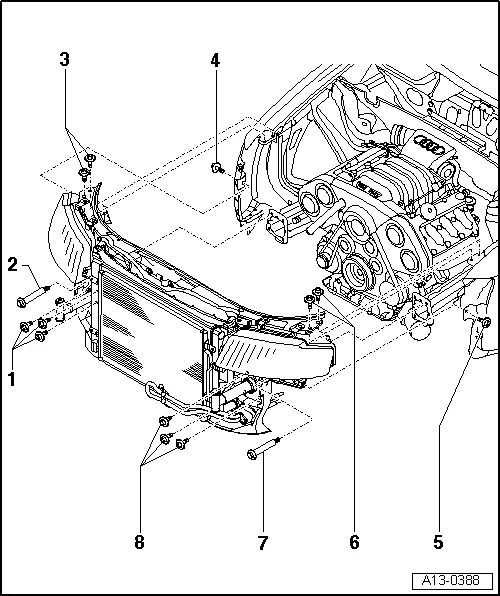 3
4
2
1
8
7
6
5
A13-0388