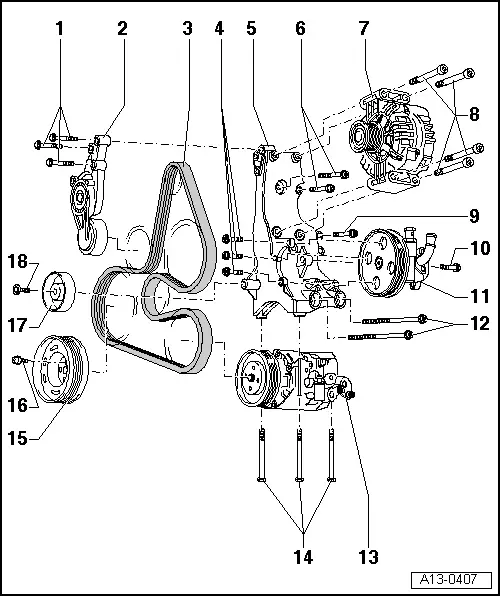 1
2
3
4
5
6
7
8
9
10
11
12
18
17
16
15
14
13
A13-0407