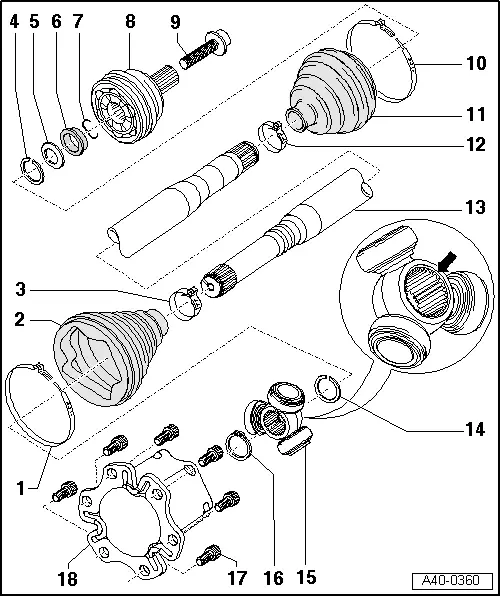 4 5 6 7 8 9
10
11
12
13
3
2
14
1
18
17 16 15
A40-0360