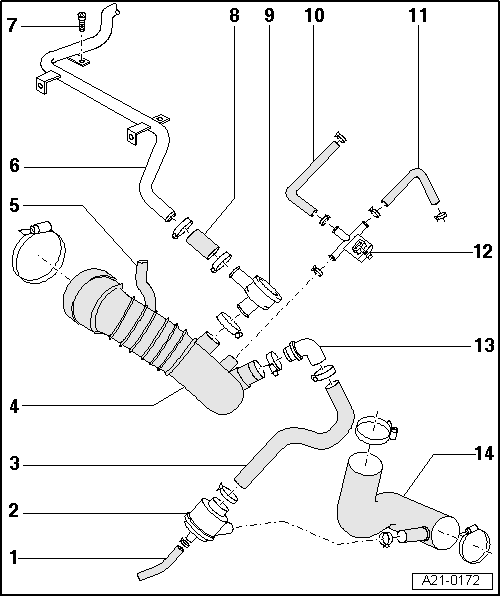 7
8
9
10
11
6
5
12
13
4
3
14
2
1
A21-0172