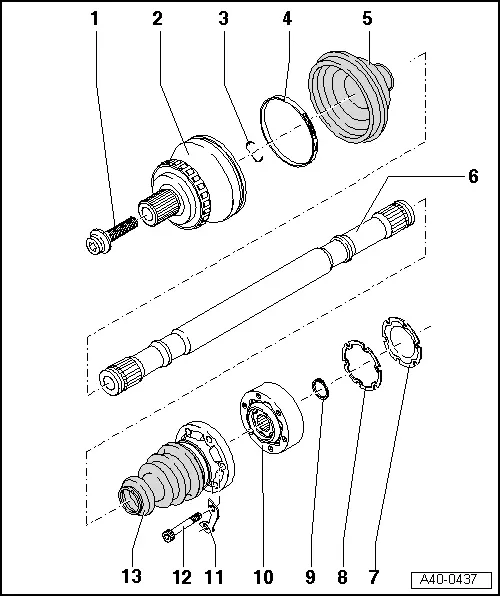 1
2
3
4
5
6
13
12
11
10
9
8
7
A40-0437