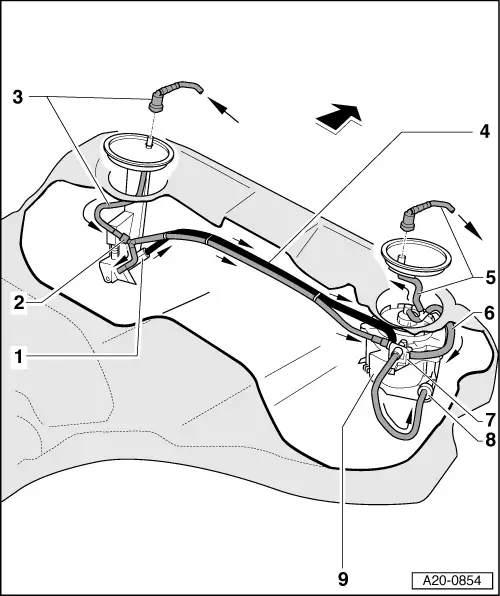 3
4
5
6
2
1
7
8
9
A20-0854