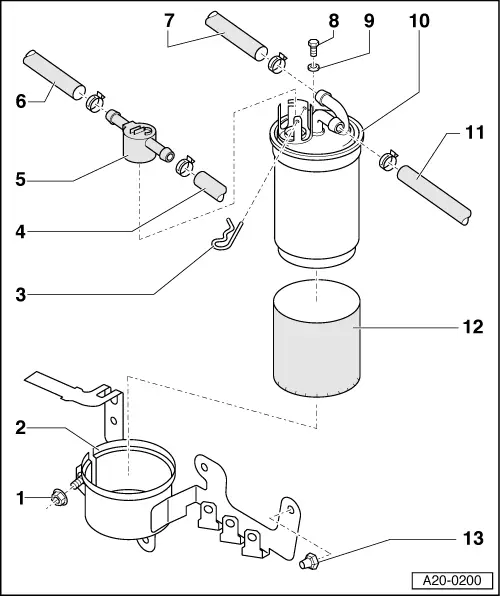 7
8
9
10
6
11
5
4
3
12
2
1
13
A20-0200