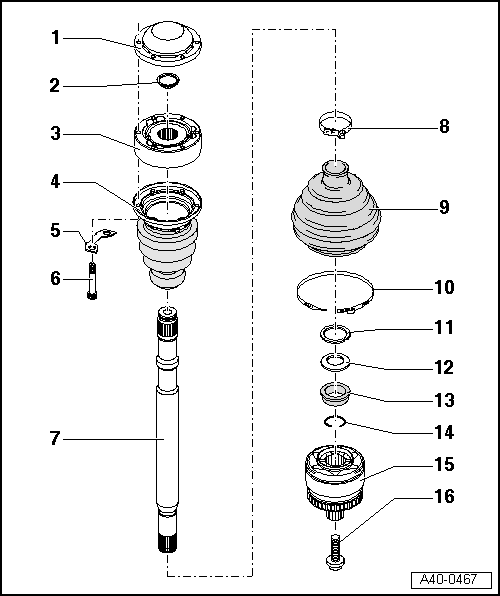 1
2
3
4
5
6
7
8
9
10
11
12
13
14
15
16
A40-0467