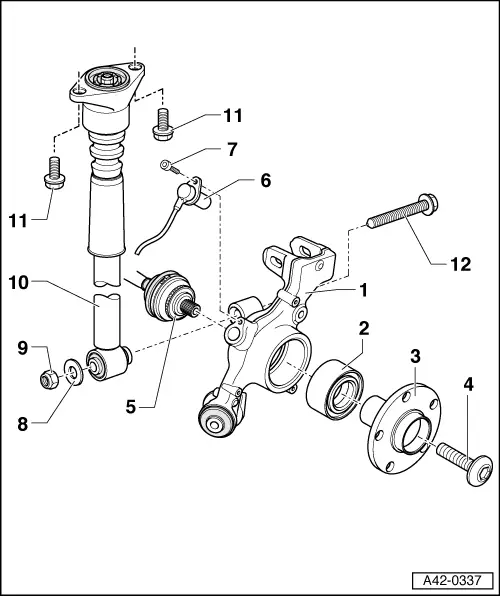 11
7
6
11
12
10
1
2
9
3
4
5
8
A42-0337