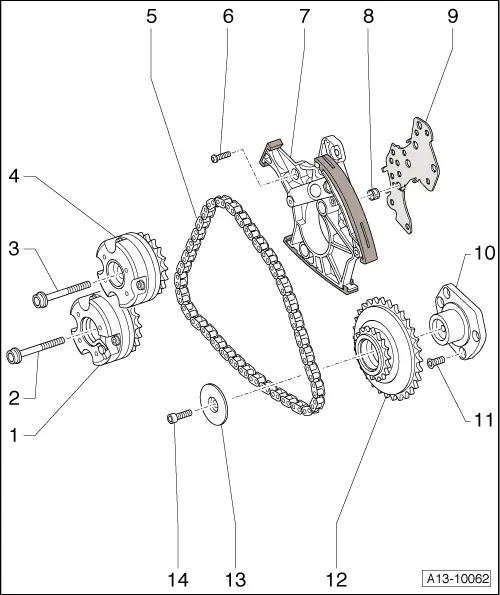 5
6
7
8
9
4
3
10
2
1
11
14
13
12
A13-10062