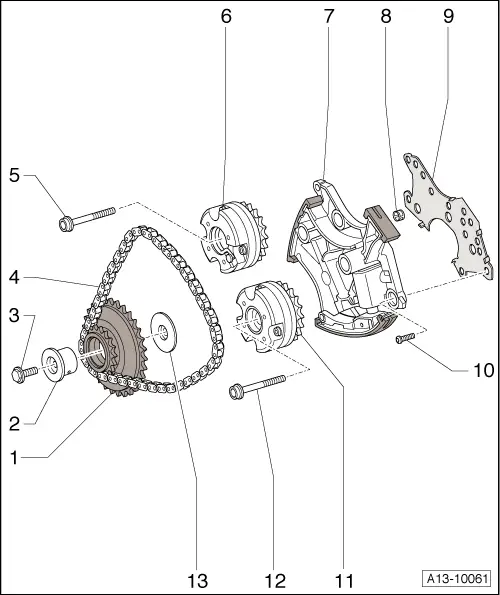 6
7
8
9
5
4
3
2
1
10
13
12
11
A13-10061