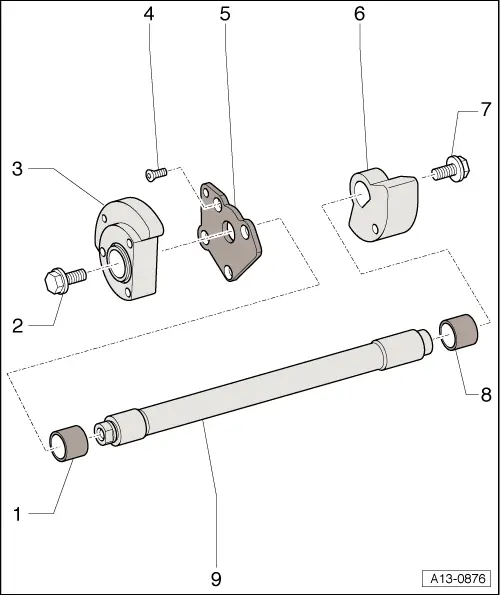 4
5
6
7
3
2
8
1
9
A13-0876