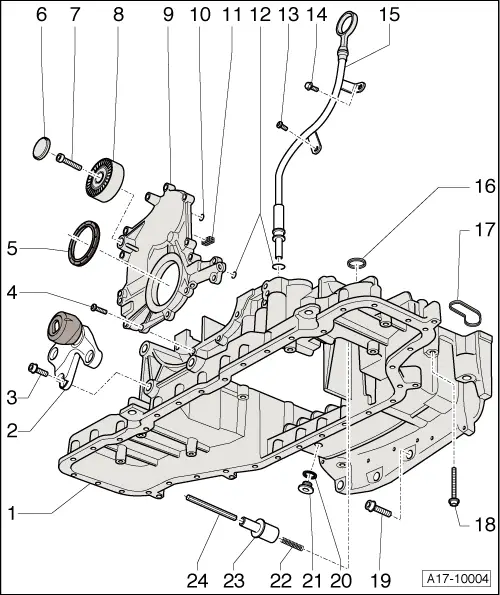 6 7 8 9 10 11 12 13 14 15

16

17

5

4

3

2

1

18

24 23 22 21 20 19

A17-10004