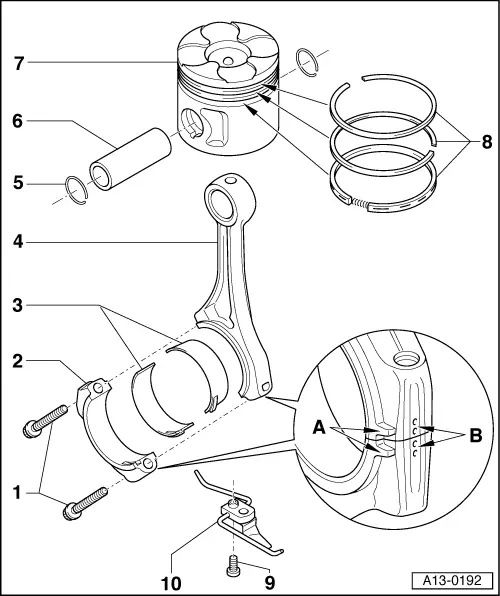 7
6
5
4
3
2
1
8
A
B
10
9
A13-0192