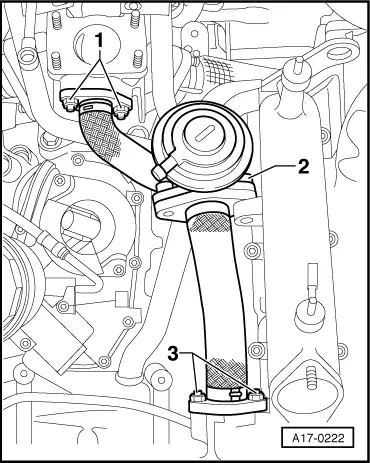 1
2
3
A17-0222