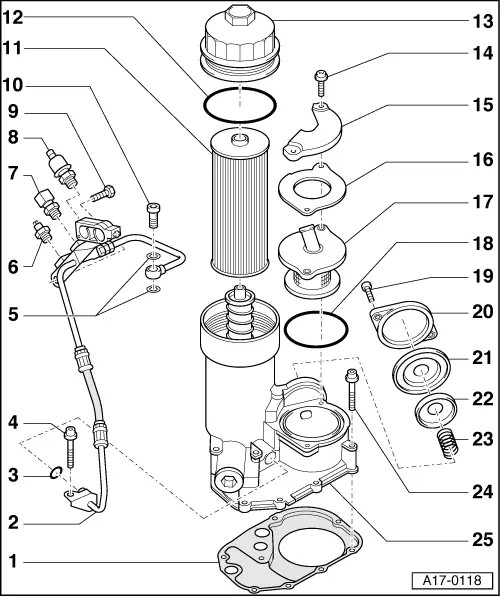 12
11
10
9
8
7
6
5
4
3
2
1
13
14
15
16
17
18
19
20
21
22
23
24
25
A17-0118