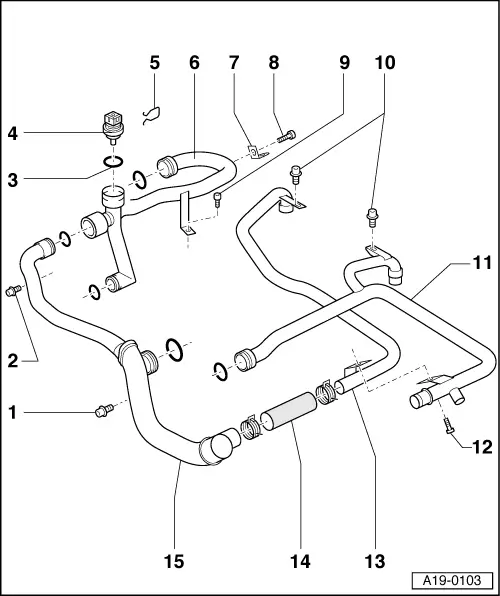 5
6
7
8
9
10
4
3
11
2
1
12
15
14
13
A19-0103