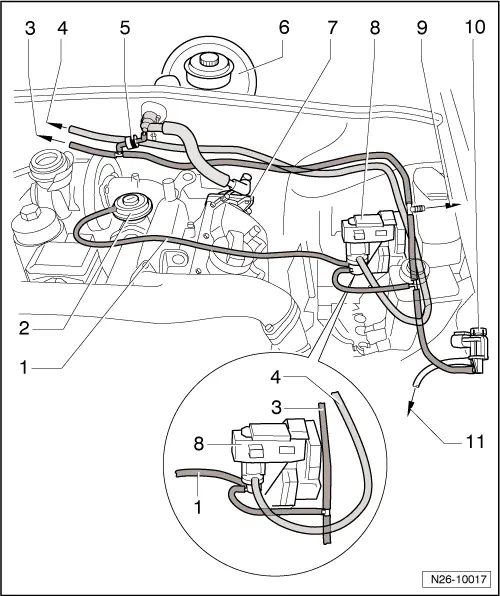 3
4
5
6
7
8
9
10
2
1
4
3
8
1
11
N26-10017