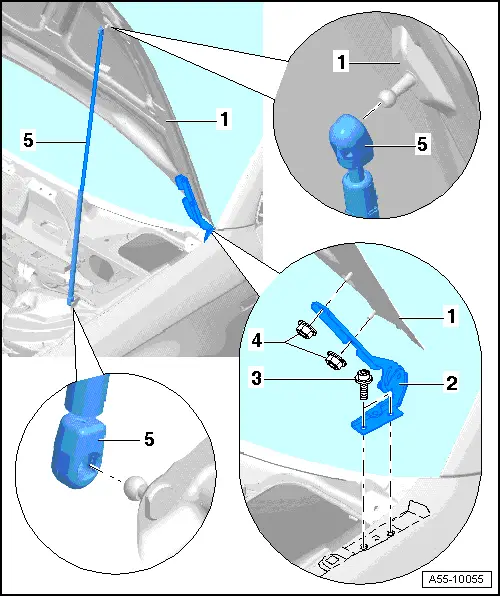 1
5
1
5
1
4
3
2
5
A55-10055