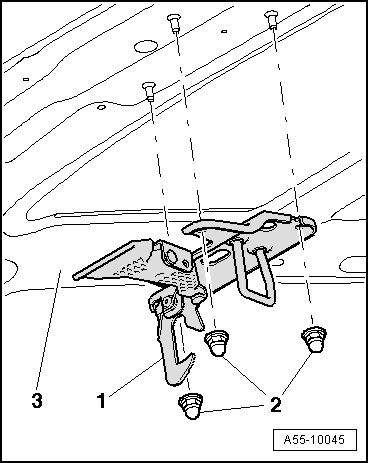 3
1
2
A55-10045