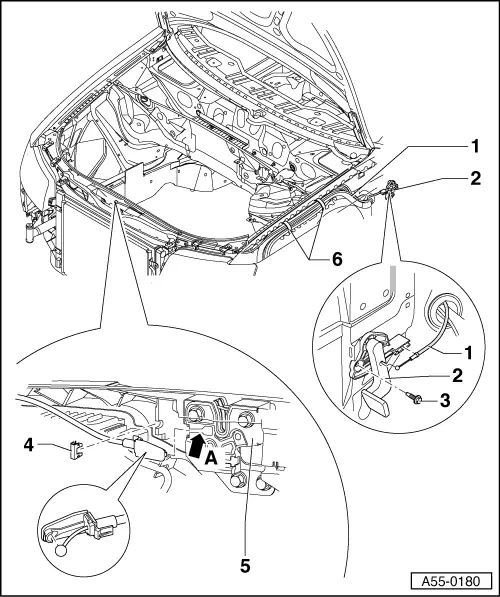 1
2
6
1
2
3
4
A
5
A55-0180