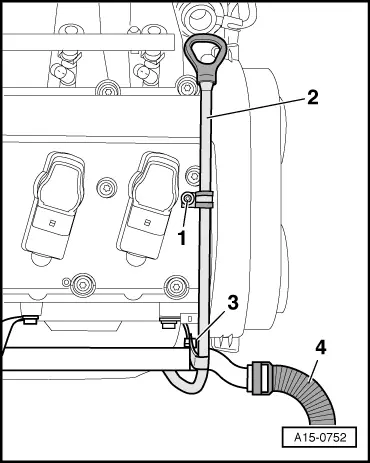 2

1

3

4

A15-0752