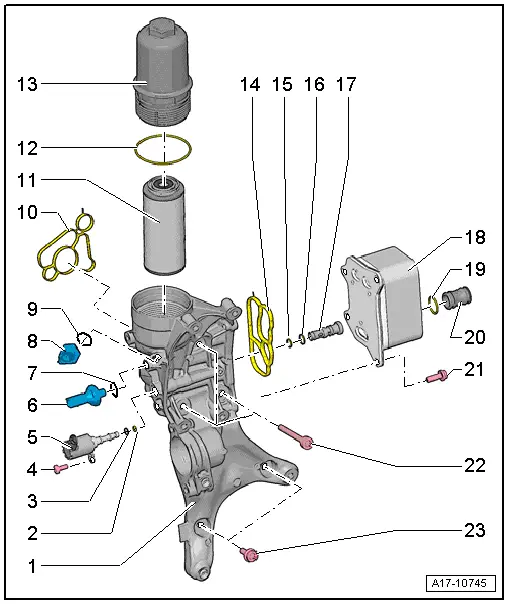 13
12
11
10
9
8
7
6
5
4
3
2
1
14
15
16
17
18
19
20
21
22
23
A17-10745