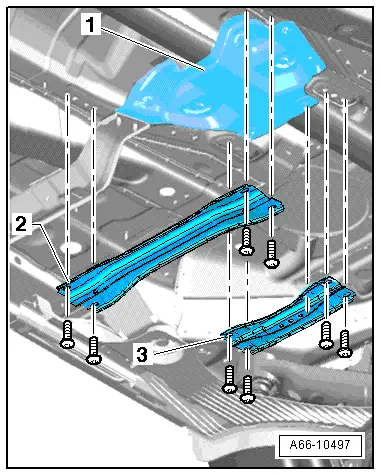 1
2
3
A66-10497