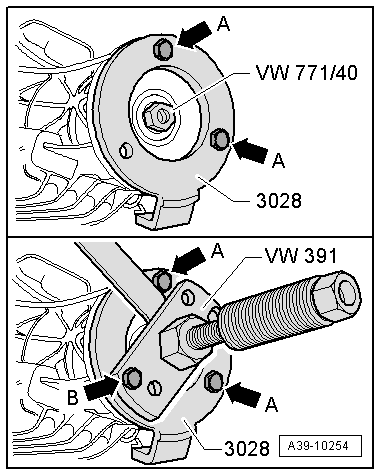 A
VW 771/40
A
3028

A
VW 391
B
A
3028
A39-10254