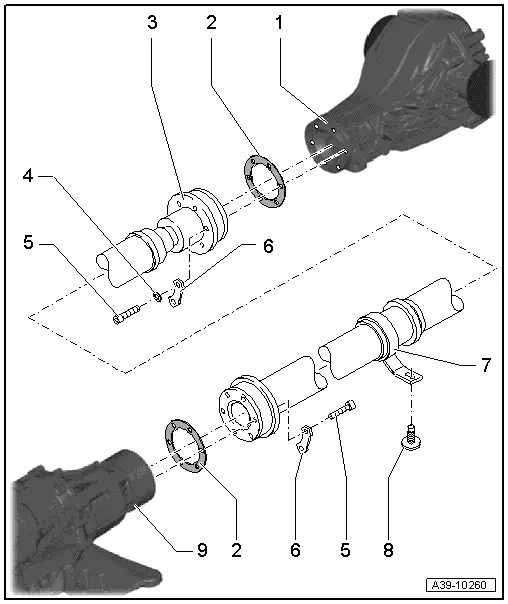 3
2
1
4
5
6
7
9
2
6
5
8
A39-10260