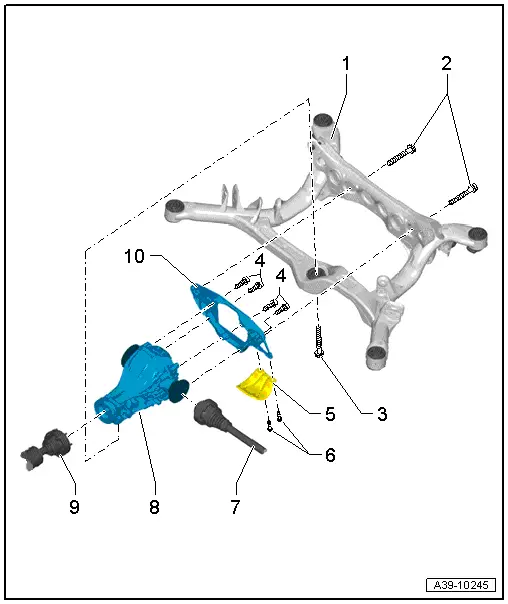 1
2
10
4
4
5
3
6
9
8
7
A39-10245