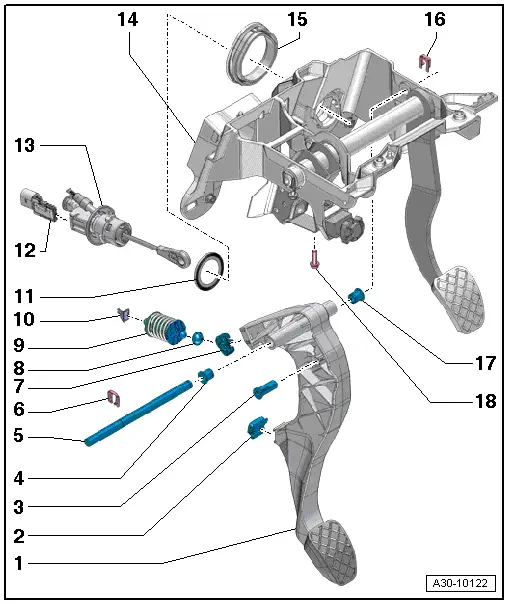 14
15
16
13
12
11
10
9
8
7
6
5
4
3
2
1
17
18
A30-10122