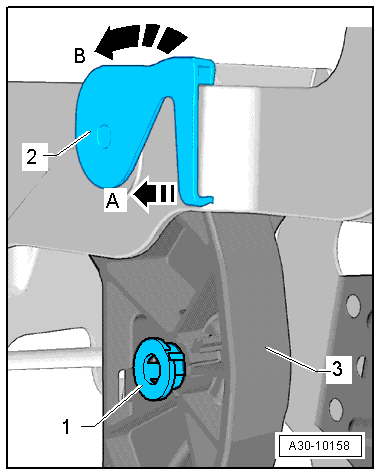 B

2

A

3

1

A30-10158