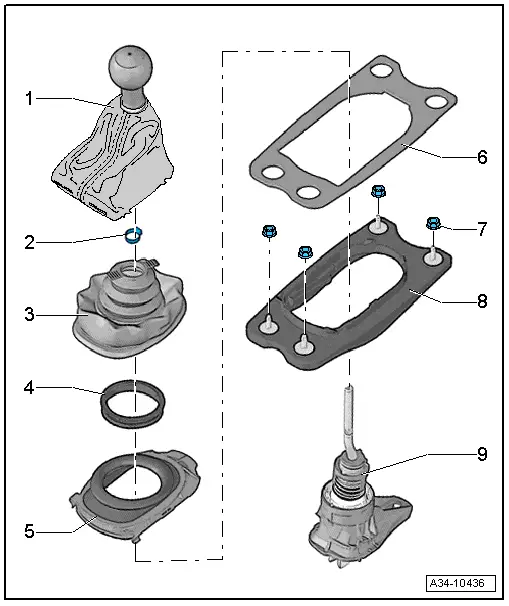 1
2
3
4
5
6
7
8
9
A34-10436