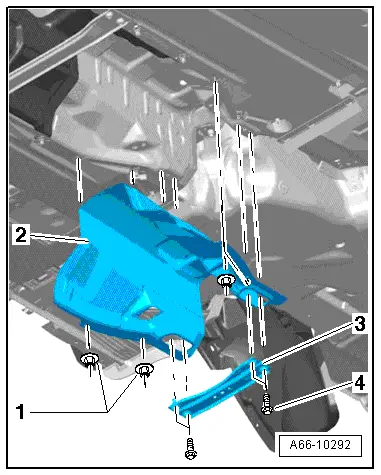 2
3
4
1
A66-10292