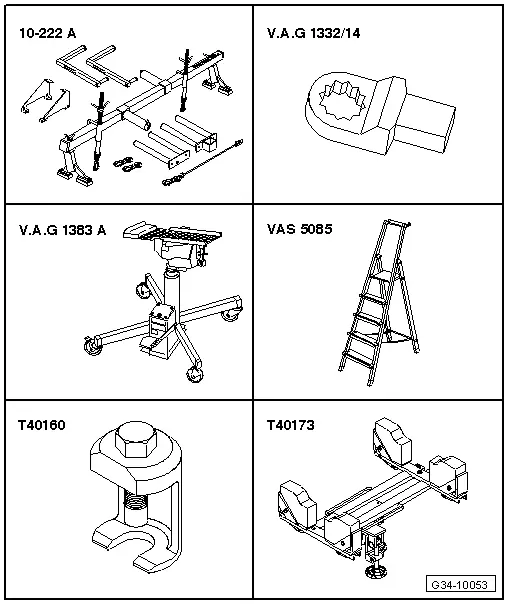 10-222 A

V.A.G 1332/14

V.A.G 1383 A

VAS 5085

T40160

T40173

G34-10053