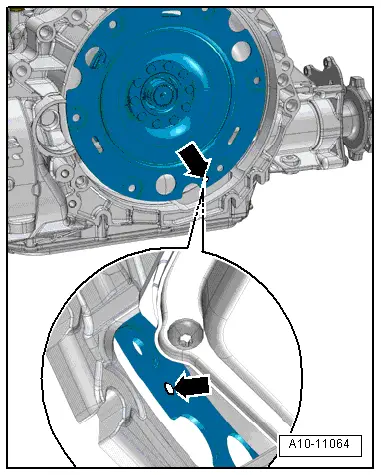 A10-11064