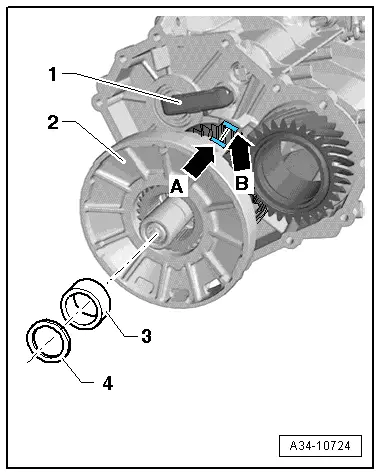 1
2
A
B
3
4
A34-10724