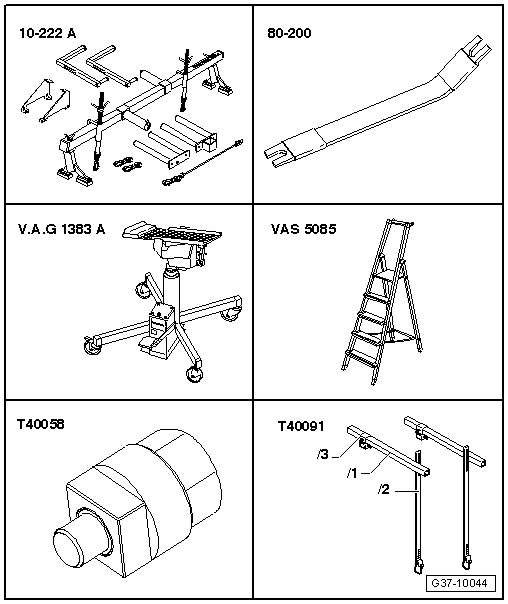 10-222 A

80-200

V.A.G 1383 A

VAS 5085

T40058

T40091

/3

/1

/2

G37-10044