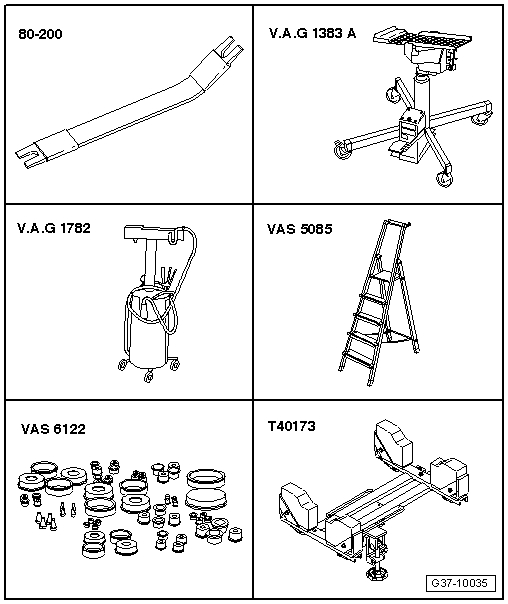 80-200

V.A.G 1383 A

V.A.G 1782

VAS 5085

VAS 6122

T40173

G37-10035