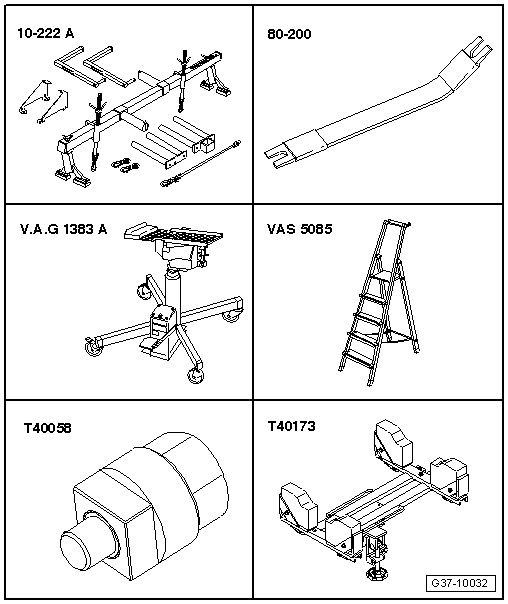 10-222 A

80-200

V.A.G 1383 A

VAS 5085

T40058

T40173

G37-10032