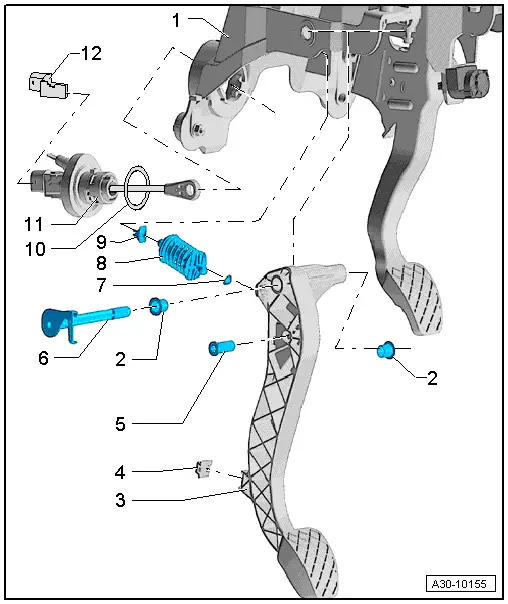 1
12
11
10
9
8
7
6
2
2
5
4
3
A30-10155