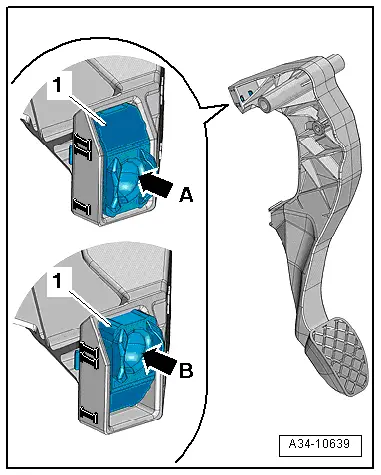 1
A
1
B
A34-10639