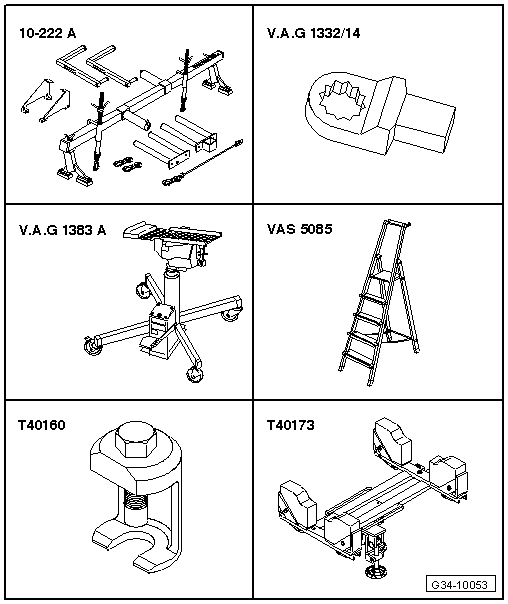 10-222 A

V.A.G 1332/14

V.A.G 1383 A

VAS 5085

T40160

T40173

G34-10053