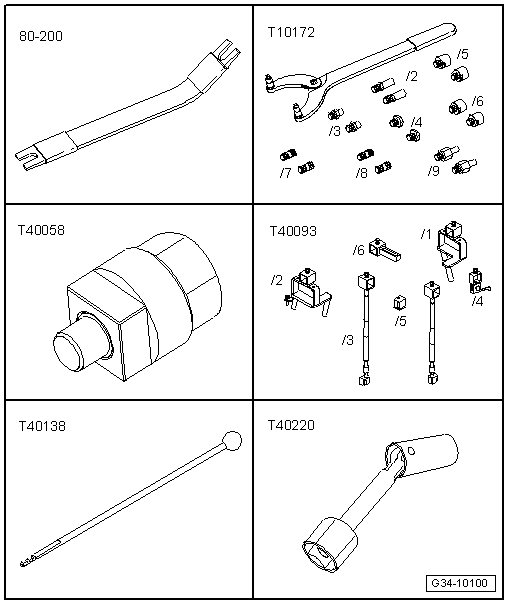 80-200

T10172
/5
/2
/6
/3
/4
/7
/8
/9

T40058

T40093
/1
/6
/2
/4
/5
/3

T40138

T40220

G34-10100