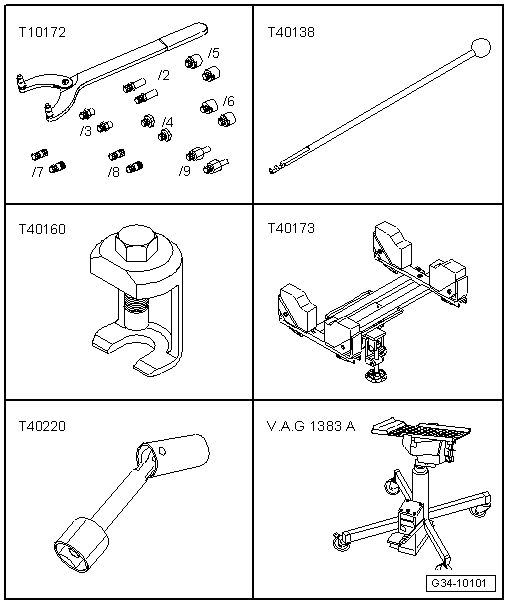 T10172

/2

/5

/6

/3

/4

/7

/8

/9

T40138

T40160

T40173

T40220

V.A.G 1383 A

G34-10101